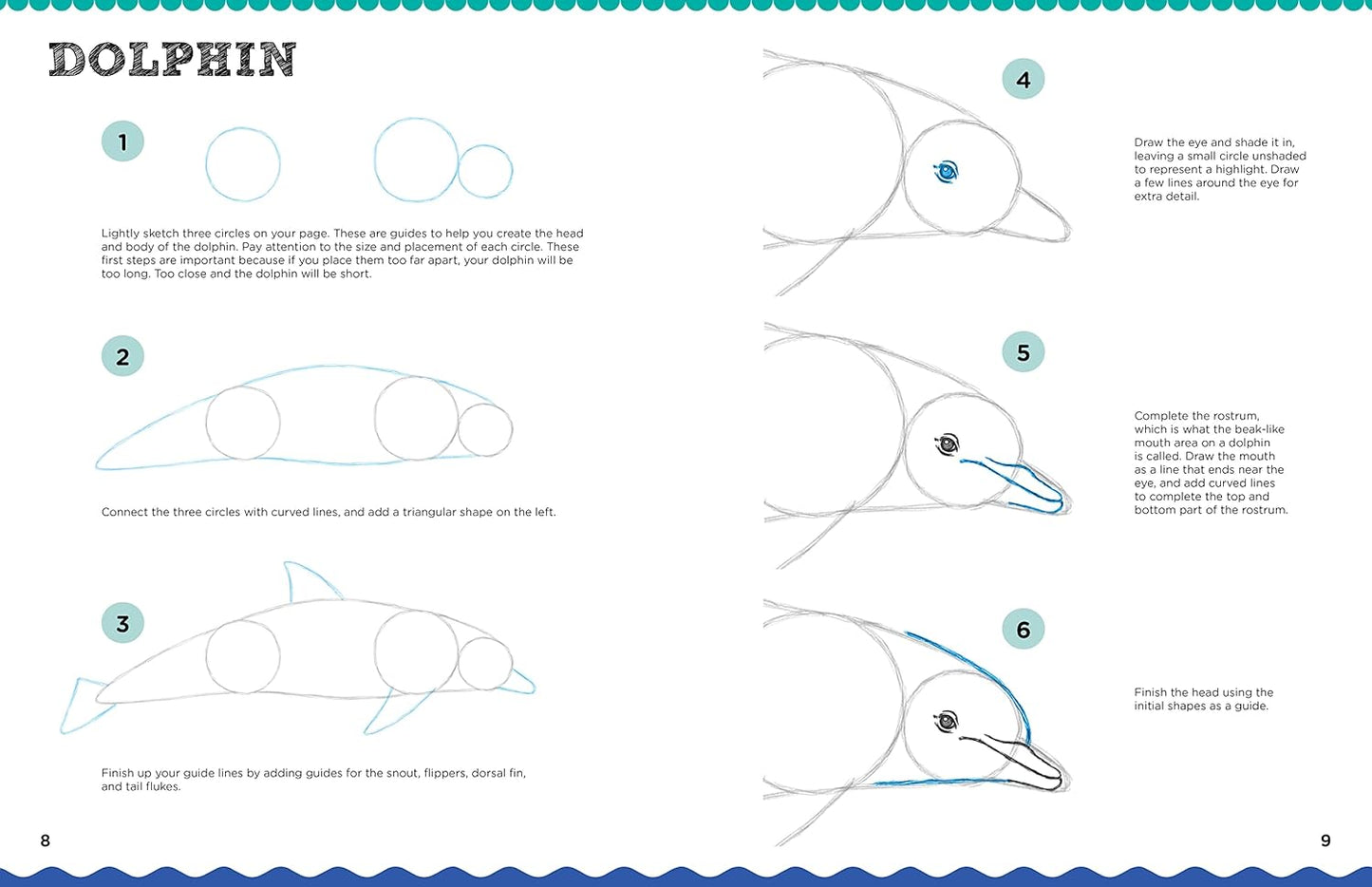 DOLPHIN

1

Lightly sketch three circles on your page. These are guides to help you create the head and body of the dolphin. Pay attention to the size and placement of each circle. These first steps are important because if you place them too far apart, your dolphin will be too long. Too close and the dolphin will be short.

2

Connect the three circles with curved lines, and add a triangular shape on the left.

3

Finish up your guide lines by adding guides for the snout, flippers, dorsal fin, and tail flukes.

8

4

Draw the eye and shade it in, leaving a small circle unshaded to represent a highlight. Draw a few lines around the eye for extra detail.

5

Complete the rostrum, which is what the beak-like mouth area on a dolphin is called. Draw the mouth as a line that ends near the eye, and add curved lines to complete the top and bottom part of the rostrum.

6

Finish the head using the initial shapes as a guide.

9