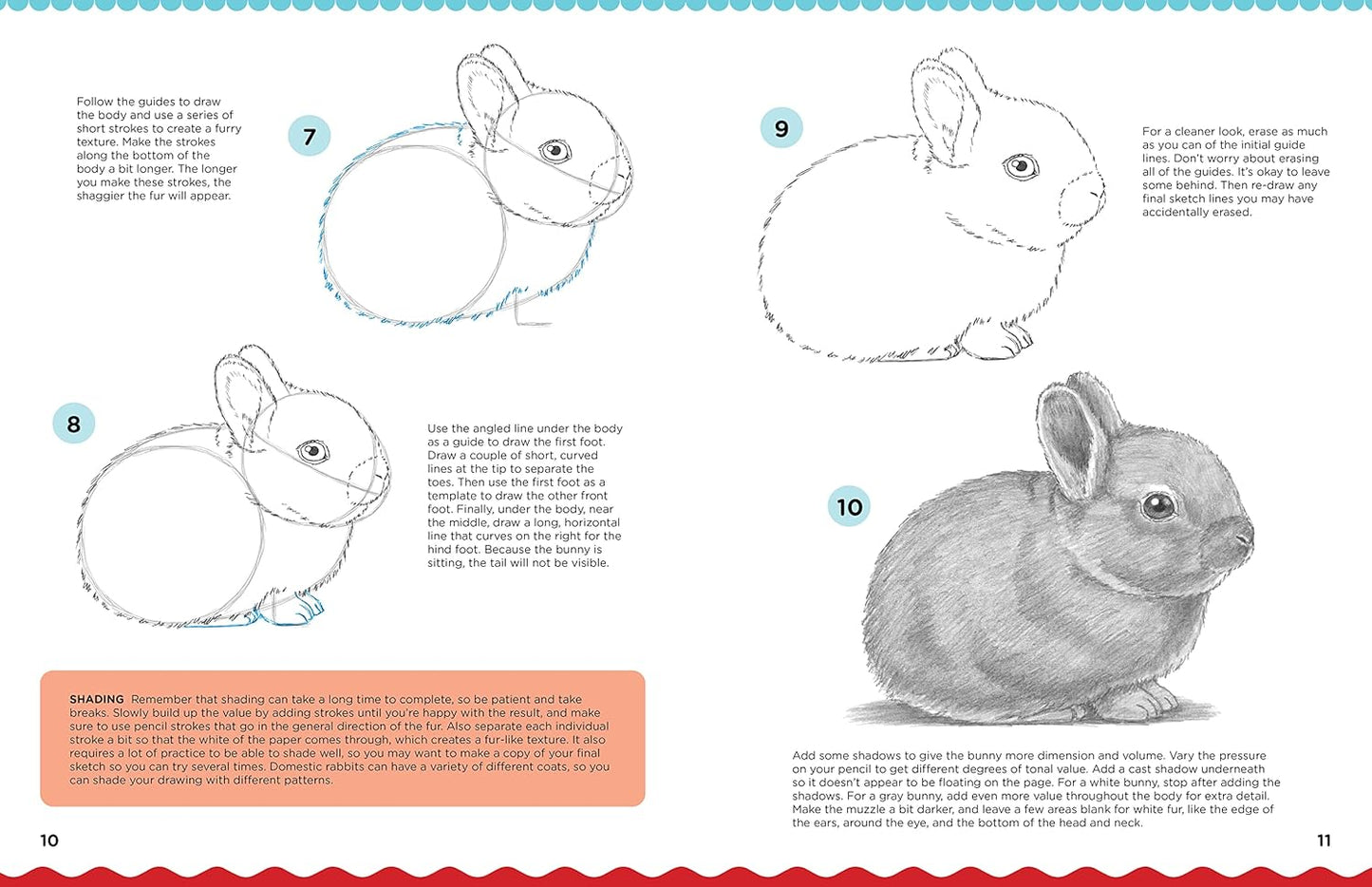 Follow the guides to draw the body and use a series of short strokes to create a furry texture. Make the strokes along the bottom of the body a bit longer. The longer you make these strokes, the shaggier the fur will appear.

7

8

Use the angled line under the body as a guide to draw the first foot. Draw a couple of short, curved lines at the tip to separate the toes. Then use the first foot as a template to draw the other front foot. Finally, under the body, near the middle, draw a long, horizontal line that curves on the right for the hind foot. Because the bunny is sitting, the tail will not be visible.

SHADING Remember that shading can take a long time to complete, so be patient and take breaks. Slowly build up the value by adding strokes until you're happy with the result, and make sure to use pencil strokes that go in the general direction of the fur. Also separate each individual stroke a bit so that the white of the paper comes through, which creates a fur-like texture. It also requires a lot of practice to be able to shade well, so you may want to make a copy of your final sketch so you can try several times. Domestic rabbits can have a variety of different coats, so you can shade your drawing with different patterns.

10

9

For a cleaner look, erase as much as you can of the initial guide lines. Don't worry about erasing all of the guides. It's okay to leave some behind. Then re-draw any final sketch lines you may have accidentally erased.

10

Add some shadows to give the bunny more dimension and volume. Vary the pressure on your pencil to get different degrees of tonal value. Add a cast shadow underneath so it doesn't appear to be floating on the page. For a white bunny, stop after adding the shadows. For a gray bunny, add even more value throughout the body for extra detail. Make the muzzle a bit darker, and leave a few areas blank for white fur, like the edge of the ears, around the eye, and the bottom of the head and neck.

11