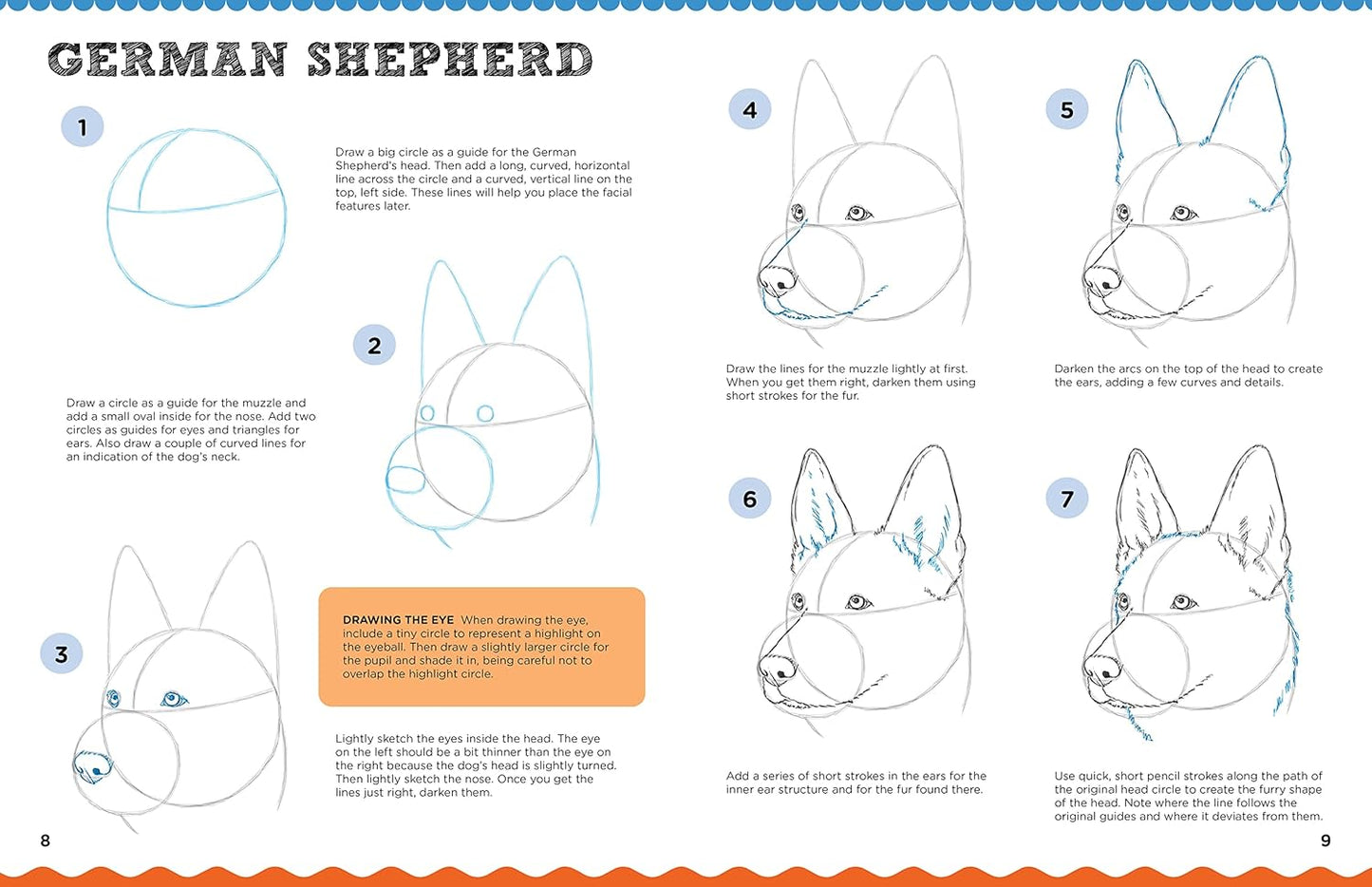 GERMAN SHEPHERD

1

Draw a big circle as a guide for the German Shepherd's head. Then add a long, curved, horizontal line across the circle and a curved, vertical line on the top, left side. These lines will help you place the facial features later.

2

Draw a circle as a guide for the muzzle and add a small oval inside for the nose. Add two circles as guides for eyes and triangles for ears. Also draw a couple of curved lines for an indication of the dog's neck.

3

DRAWING THE EYE When drawing the eye, include a tiny circle to represent a highlight on the eyeball. Then draw a slightly larger circle for the pupil and shade it in, being careful not to overlap the highlight circle.

Lightly sketch the eyes inside the head. The eye on the left should be a bit thinner than the eye on the right because the dog's head is slightly turned. Then lightly sketch the nose. Once you get the lines just right, darken them.

8

4

Draw the lines for the muzzle lightly at first. When you get them right, darken them using short strokes for the fur.

5

Darken the arcs on the top of the head to create the ears, adding a few curves and details.

6

Add a series of short strokes in the ears for the inner ear structure and for the fur found there.

7

Use quick, short pencil strokes along the path of the original head circle to create the furry shape of the head. Note where the line follows the original guides and where it deviates from them.

9