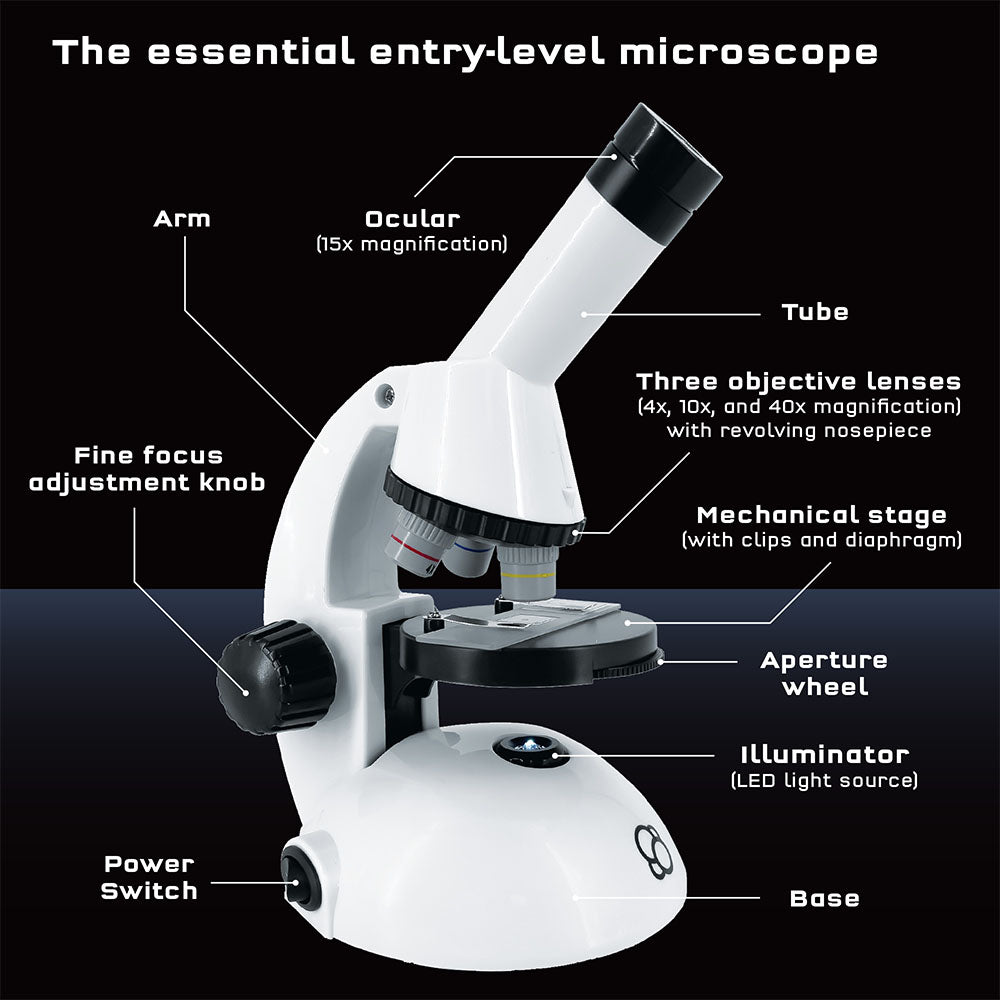 The essential entry-level microscope

Arm

Ocular
(15x magnification)

Tube

Three objective lenses
(4x, 10x, and 40x magnification)
with revolving nosepiece

Fine focus
adjustment knob

Mechanical stage
(with clips and diaphragm)

Aperture
wheel

Illuminator
(LED light source)

Power
Switch

Base