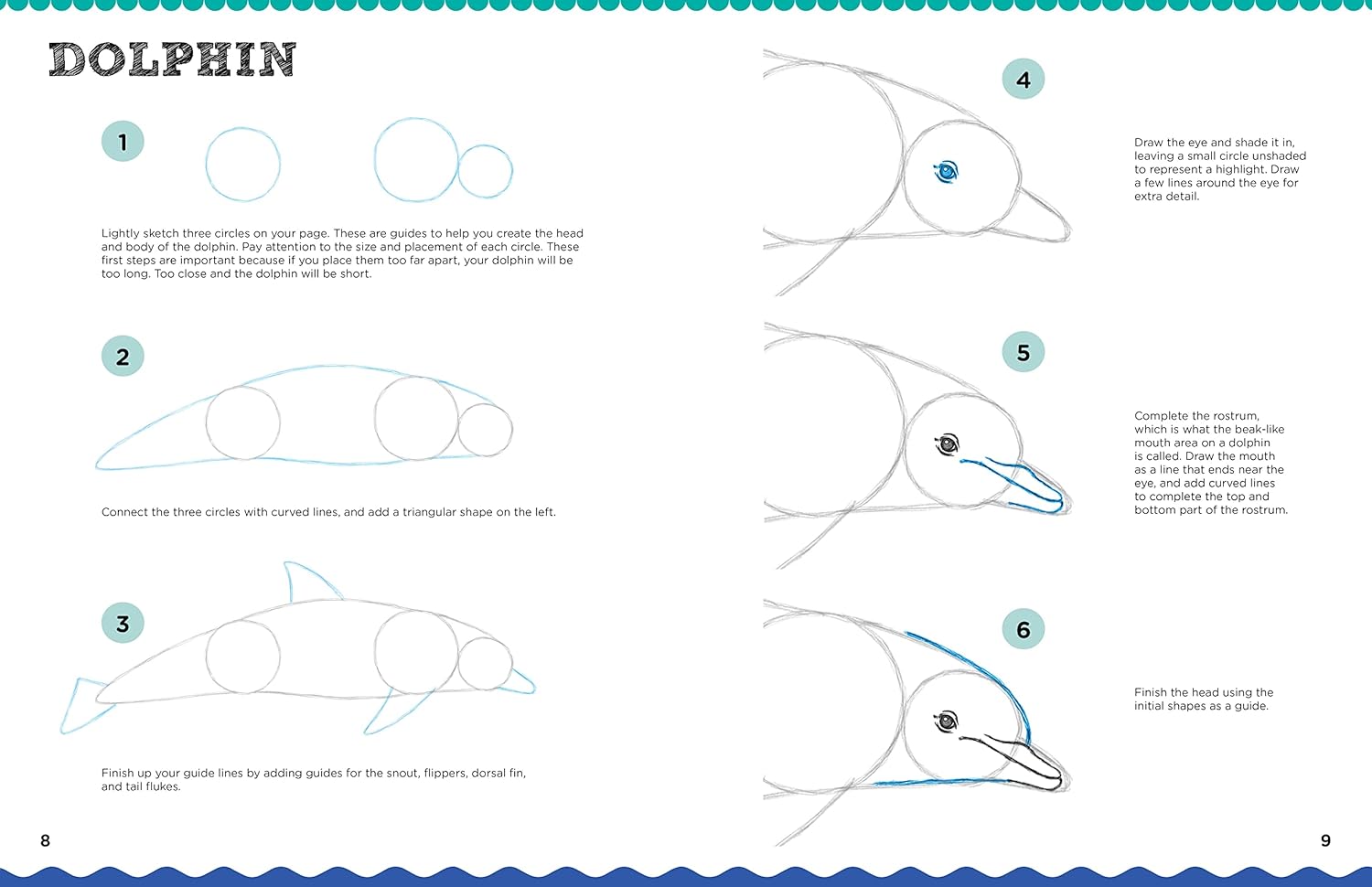 DOLPHIN

1

Lightly sketch three circles on your page. These are guides to help you create the head and body of the dolphin. Pay attention to the size and placement of each circle. These first steps are important because if you place them too far apart, your dolphin will be too long. Too close and the dolphin will be short.

2

Connect the three circles with curved lines, and add a triangular shape on the left.

3

Finish up your guide lines by adding guides for the snout, flippers, dorsal fin, and tail flukes.

8

4

Draw the eye and shade it in, leaving a small circle unshaded to represent a highlight. Draw a few lines around the eye for extra detail.

5

Complete the rostrum, which is what the beak-like mouth area on a dolphin is called. Draw the mouth as a line that ends near the eye, and add curved lines to complete the top and bottom part of the rostrum.

6

Finish the head using the initial shapes as a guide.

9