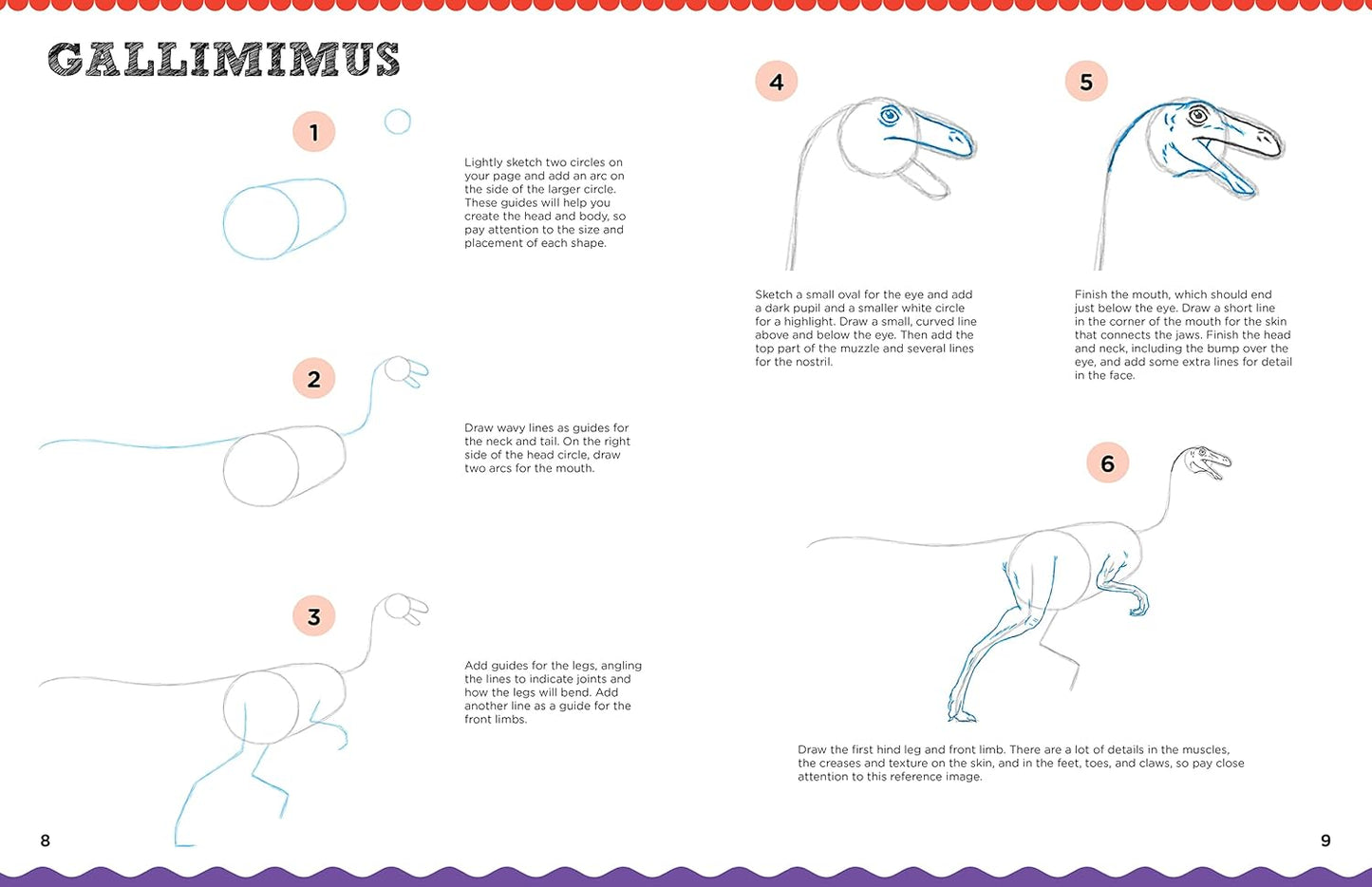 GALLIMIMUS

1

Lightly sketch two circles on your page and add an arc on the side of the larger circle. These guides will help you create the head and body, so pay attention to the size and placement of each shape.

2

Draw wavy lines as guides for the neck and tail. On the right side of the head circle, draw two arcs for the mouth.

3

Add guides for the legs, angling the lines to indicate joints and how the legs will bend. Add another line as a guide for the front limbs.

8

4

Sketch a small oval for the eye and add a dark pupil and a smaller white circle for a highlight. Draw a small, curved line above and below the eye. Then add the top part of the muzzle and several lines for the nostril.

5

Finish the mouth, which should end just below the eye. Draw a short line in the corner of the mouth for the skin that connects the jaws. Finish the head and neck, including the bump over the eye, and add some extra lines for detail in the face.

6

Draw the first hind leg and front limb. There are a lot of details in the muscles, the creases and texture on the skin, and in the feet, toes, and claws, so pay close attention to this reference image.

9