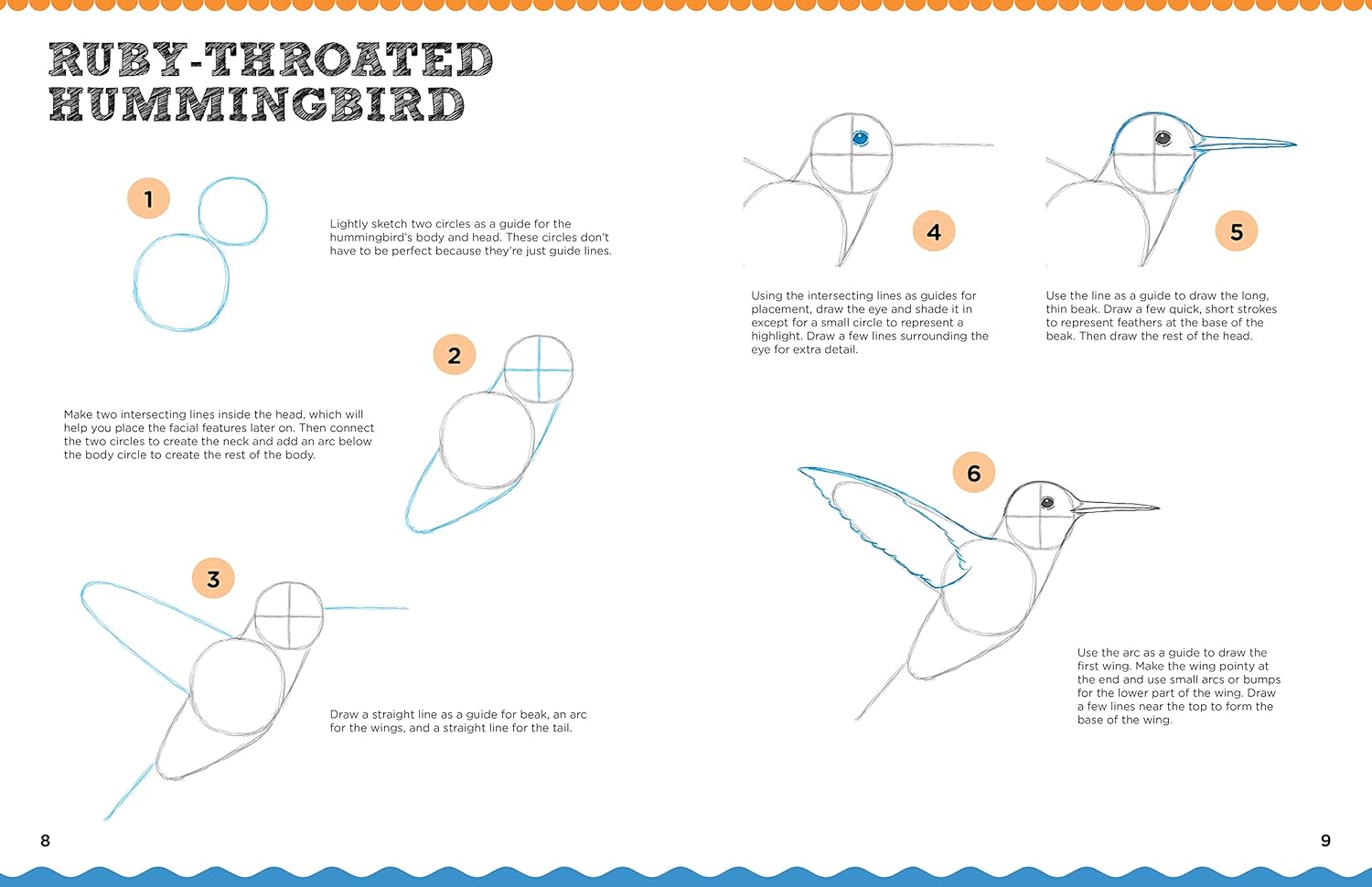 RUBY-THROATED HUMMINGBIRD

1

Lightly sketch two circles as a guide for the hummingbird's body and head. These circles don't have to be perfect because they're just guide lines.

2

Make two intersecting lines inside the head, which will help you place the facial features later on. Then connect the two circles to create the neck and add an arc below the body circle to create the rest of the body.

3

Draw a straight line as a guide for beak, an arc for the wings, and a straight line for the tail.

8

4

Using the intersecting lines as guides for placement, draw the eye and shade it in except for a small circle to represent a highlight. Draw a few lines surrounding the eye for extra detail.

5

Use the line as a guide to draw the long, thin beak. Draw a few quick, short strokes to represent feathers at the base of the beak. Then draw the rest of the head.

6

Use the arc as a guide to draw the first wing. Make the wing pointy at the end and use small arcs or bumps for the lower part of the wing. Draw a few lines near the top to form the base of the wing.

9